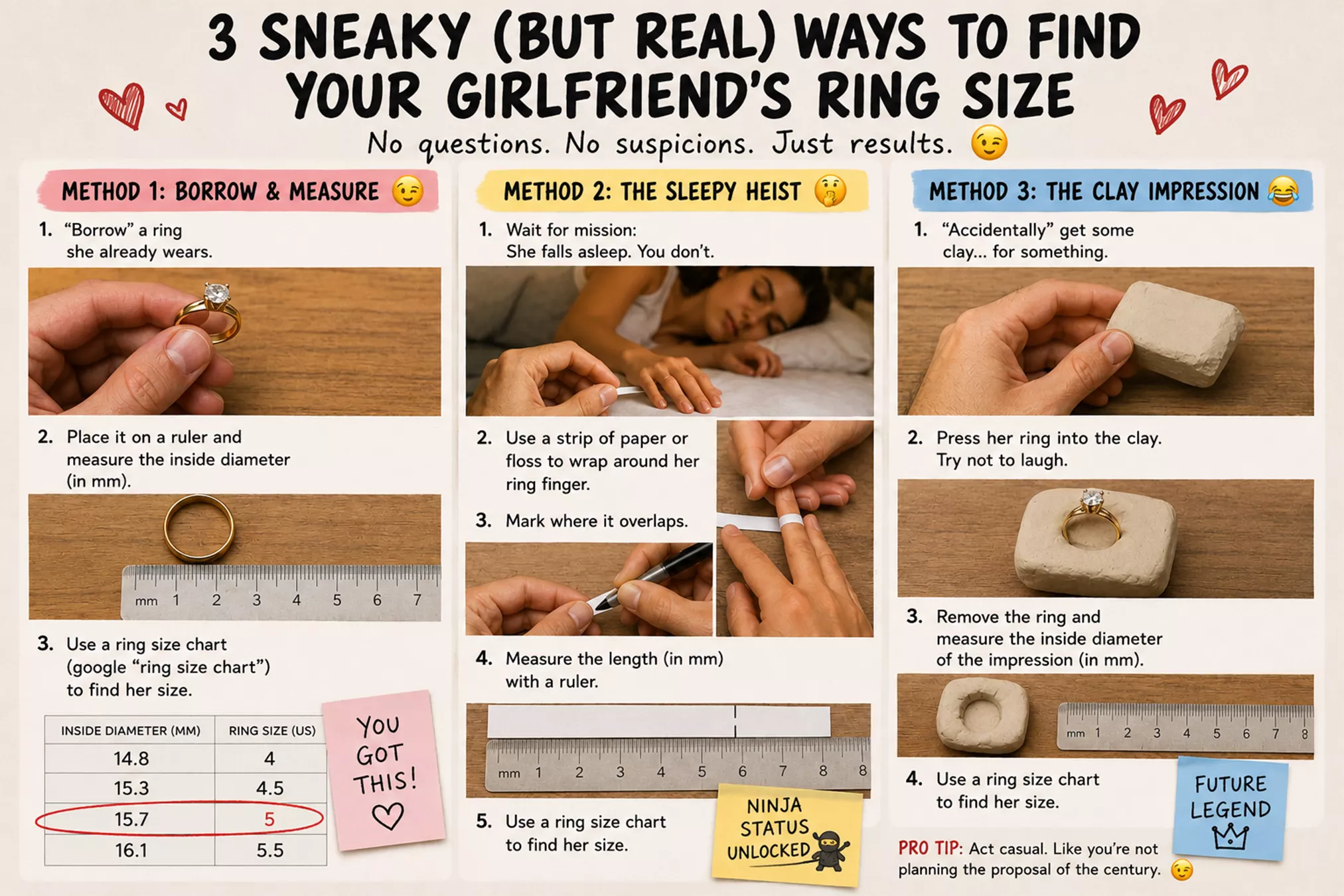 3 SNEAKY (BUT REAL) WAYS TO FIND YOUR GIRLFRIEND'S RING SIZE

No questions. No suspicions. Just results. 😉

METHOD 1: BORROW & MEASURE 😉

1. "Borrow" a ring she already wears.

2. Place it on a ruler and measure the inside diameter (in mm).

mm 1 2 3 4 5 6 7

3. Use a ring size chart (google "ring size chart") to find her size.

| INSIDE DIAMETER (MM) | RING SIZE (US) |
|---|---|
| 14.8 | 4 |
| 15.3 | 4.5 |
| 15.7 | 5 |
| 16.1 | 5.5 |

YOU GOT THIS! ♡

METHOD 2: THE SLEEPY HEIST 🤫

1. Wait for mission: She falls asleep. You don't.

2. Use a strip of paper or floss to wrap around her ring finger.

3. Mark where it overlaps.

4. Measure the length (in mm) with a ruler.

mm 1 2 3 4 5 6 7 8 8

5. Use a ring size chart to find her size.

NINJA STATUS UNLOCKED

METHOD 3: THE CLAY IMPRESSION 😂

1. "Accidentally" get some clay... for something.

2. Press her ring into the clay. Try not to laugh.

3. Remove the ring and measure the inside diameter of the impression (in mm).

mm 1 2 3 4 5 6 7 8

4. Use a ring size chart to find her size.

FUTURE LEGEND

PRO TIP: Act casual. Like you're not planning the proposal of the century. 😉